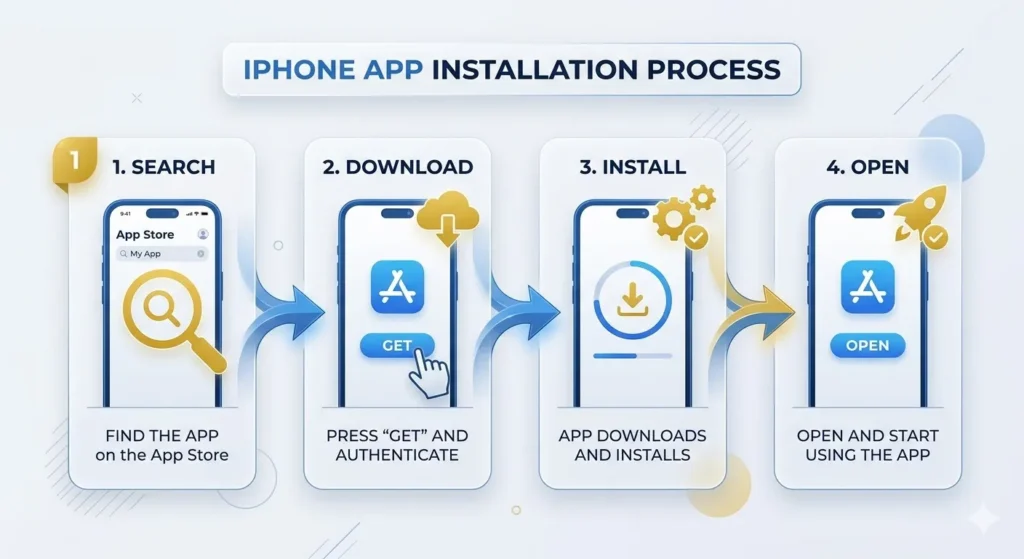 IPHONE APP INSTALLATION PROCESS

1

1. SEARCH

9:41

App Store

My App

FIND THE APP on the App Store

2. DOWNLOAD

GET

PRESS “GET” AND AUTHENTICATE

3. INSTALL

APP DOWNLOADS AND INSTALLS

4. OPEN

OPEN

OPEN AND START USING THE APP